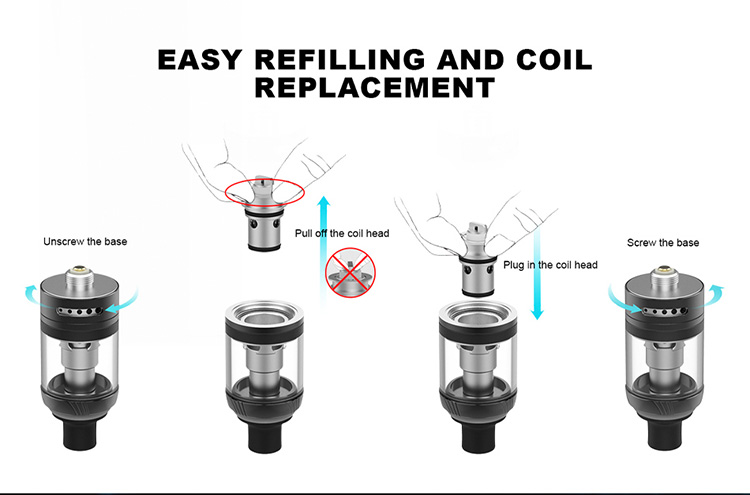 EASY REFILLING AND COIL REPLACEMENT

Unscrew the base

Pull off the coil head

Plug in the coil head

Screw the base