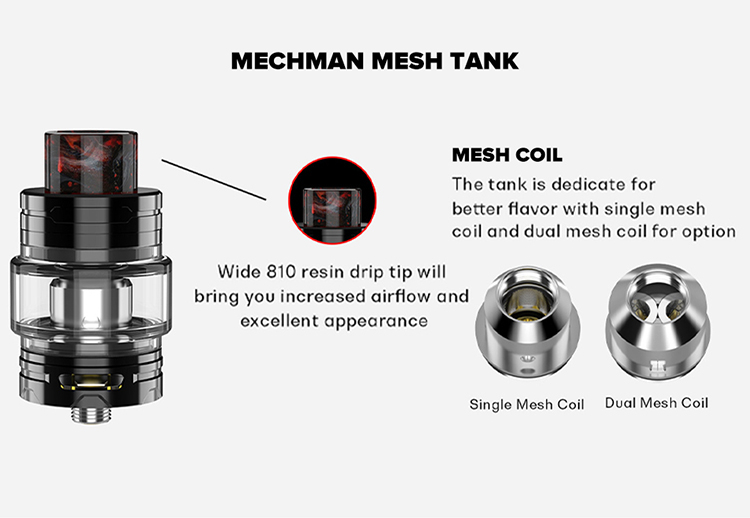 MECHMAN MESH TANK

Wide 810 resin drip tip will bring you increased airflow and excellent appearance

MESH COIL

The tank is dedicate for better flavor with single mesh coil and dual mesh coil for option

Single Mesh Coil

Dual Mesh Coil