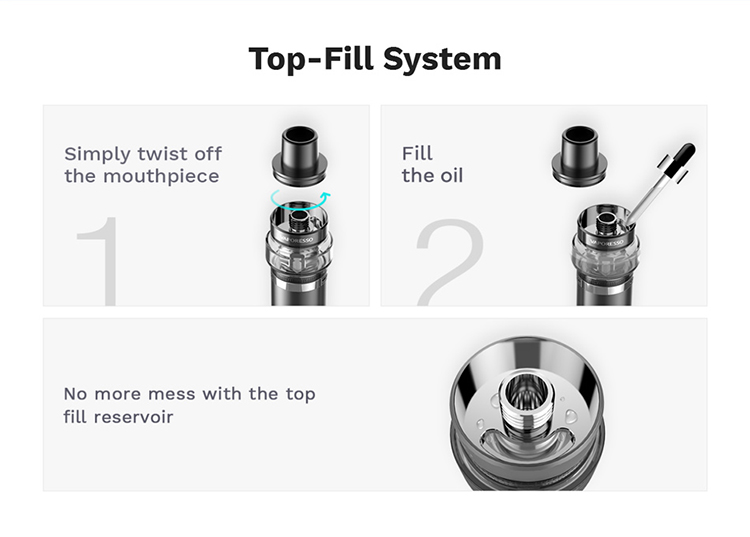 Top-Fill System

Simply twist off the mouthpiece

1

VAPORESSO

Fill the oil

2

VAPORESSO

No more mess with the top fill reservoir