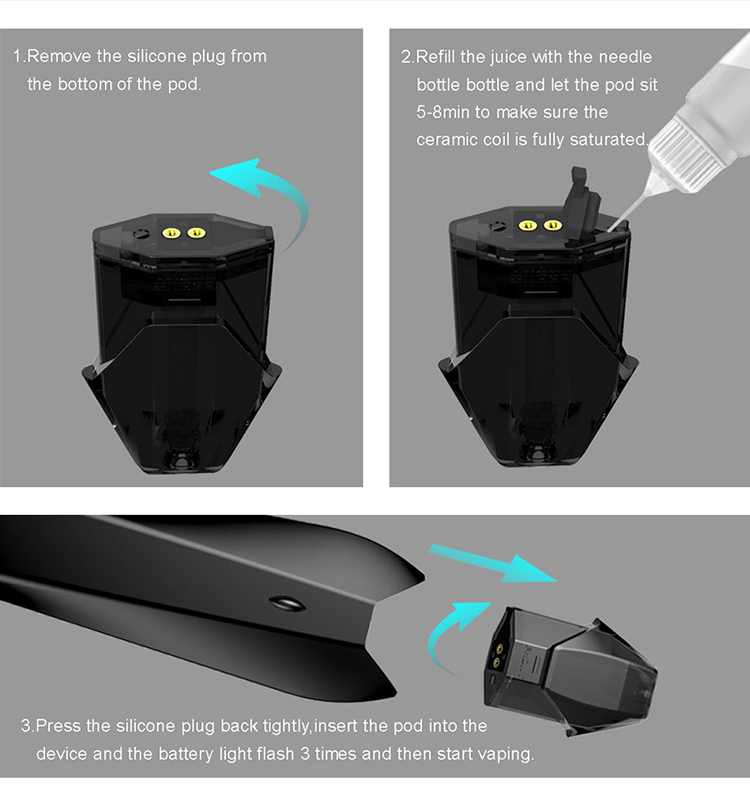 1.Remove the silicone plug from the bottom of the pod.

2.Refill the juice with the needle bottle bottle and let the pod sit 5-8min to make sure the ceramic coil is fully saturated.

3.Press the silicone plug back tightly,insert the pod into the device and the battery light flash 3 times and then start vaping.