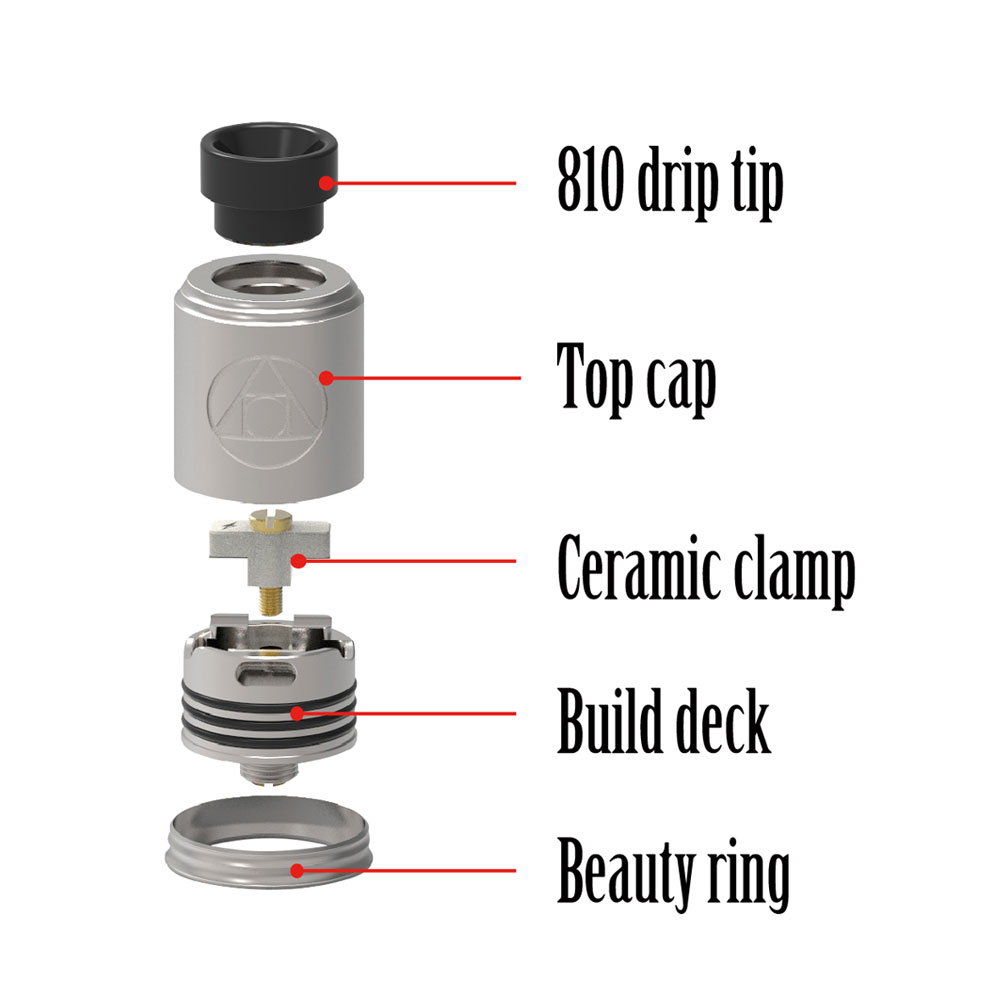 810 drip tip

Top cap

Ceramic clamp

Build deck

Beauty ring