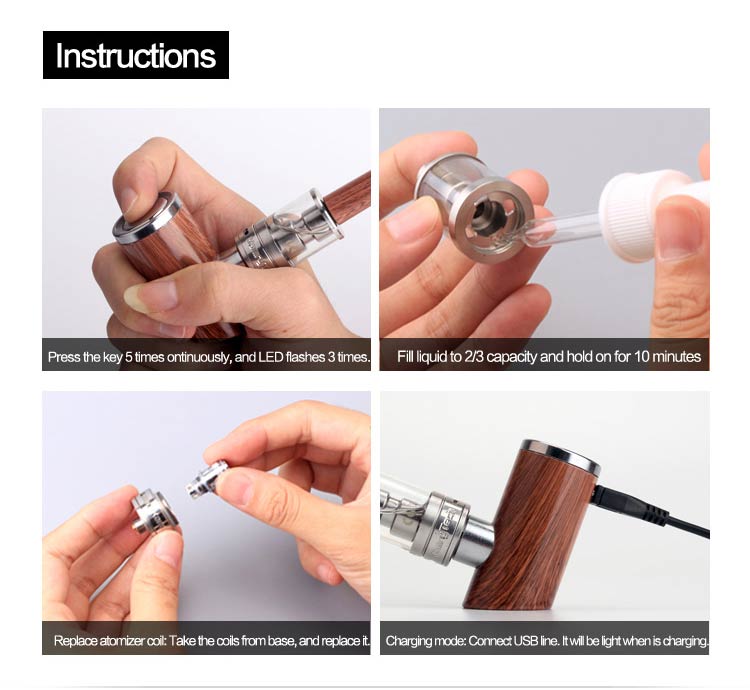 Instructions

Press the key 5 times ontinuously, and LED flashes 3 times.

Fill liquid to 2/3 capacity and hold on for 10 minutes

Replace atomizer coil: Take the coils from base, and replace it.

Charging mode: Connect USB line. It will be light when is charging.