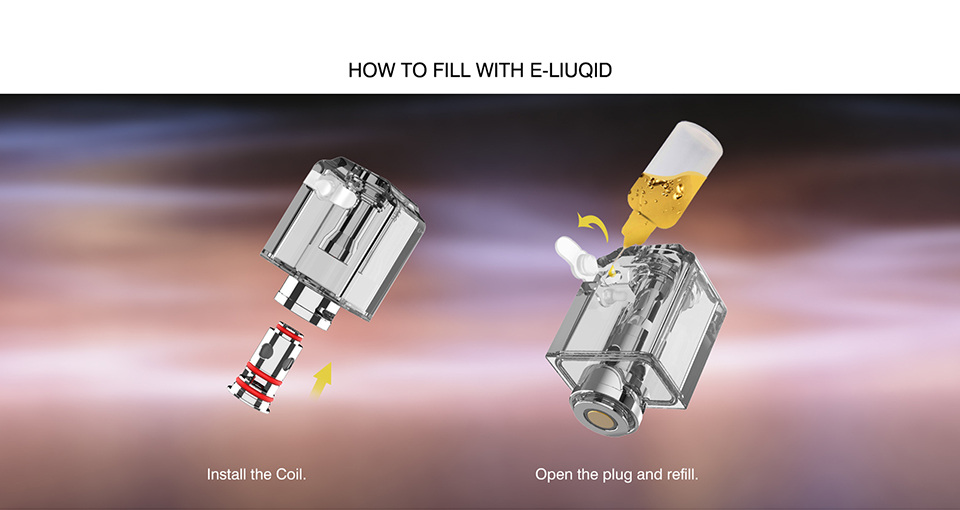 HOW TO FILL WITH E-LIUQID

Install the Coil.

Open the plug and refill.