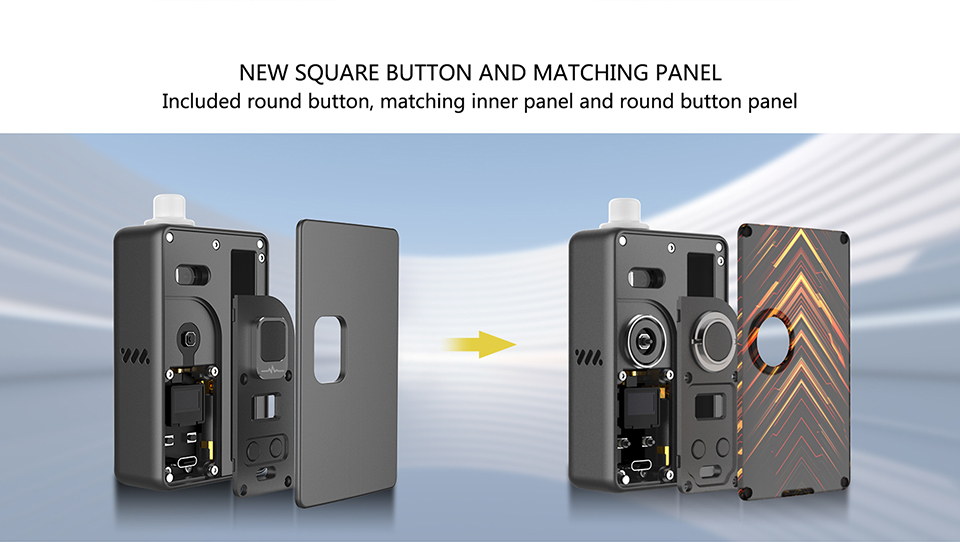 NEW SQUARE BUTTON AND MATCHING PANEL
Included round button, matching inner panel and round button panel