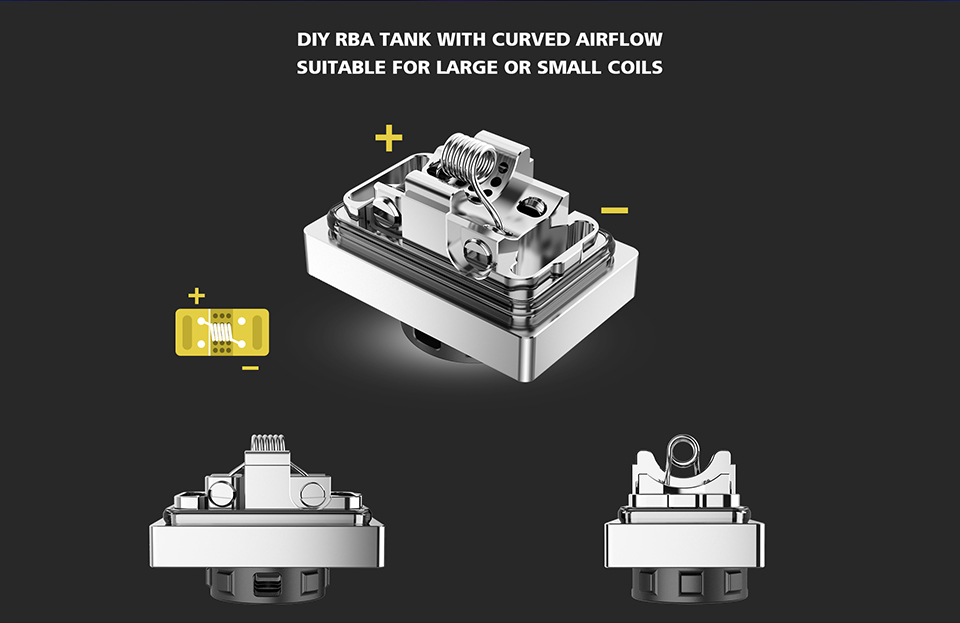 DIY RBA TANK WITH CURVED AIRFLOW
SUITABLE FOR LARGE OR SMALL COILS

+

−

+

−