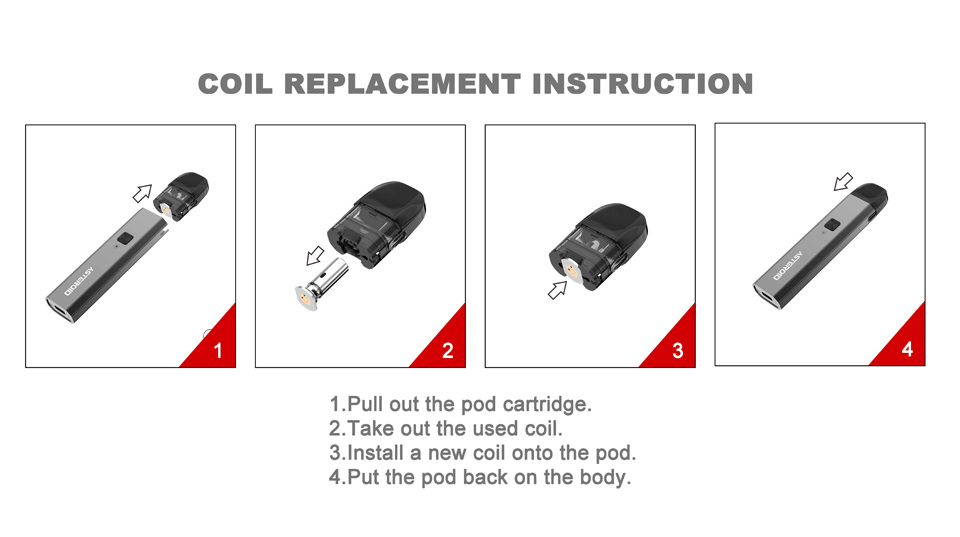 COIL REPLACEMENT INSTRUCTION

ASTEROID

1

2

3

ASTEROID

4

1.Pull out the pod cartridge.
2.Take out the used coil.
3.Install a new coil onto the pod.
4.Put the pod back on the body.