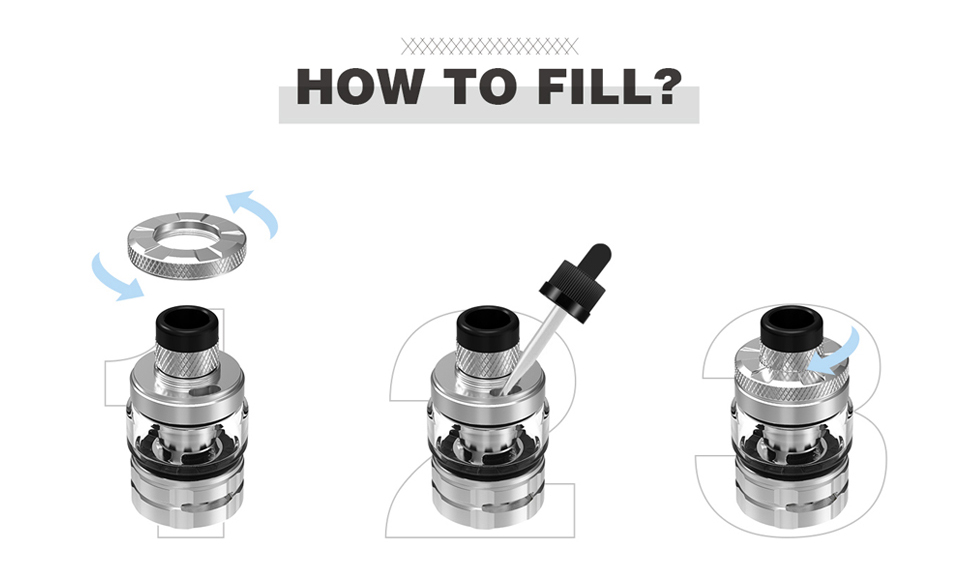 HOW TO FILL?

1

2

3