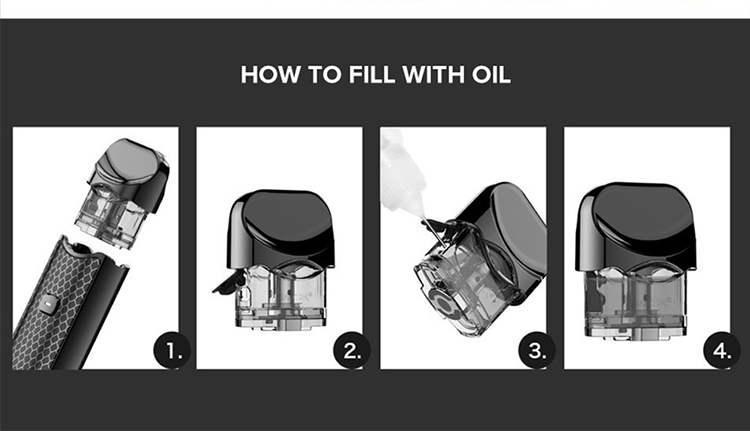 HOW TO FILL WITH OIL

1.

2.

3.

4.