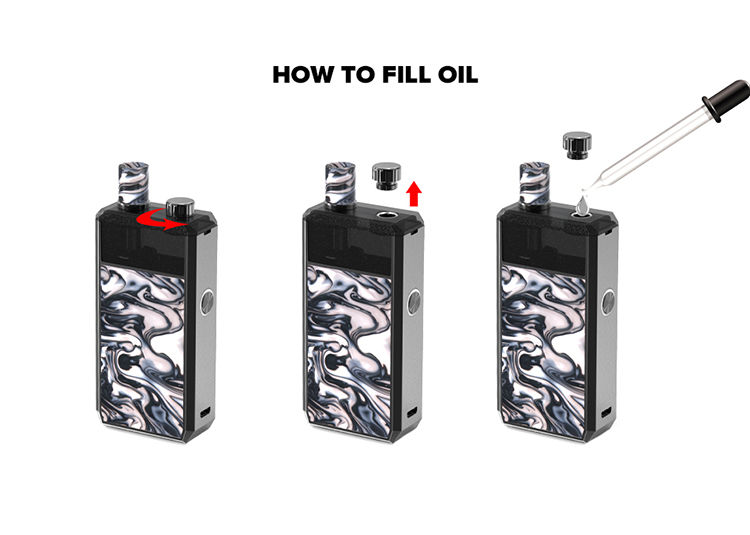 HOW TO FILL OIL