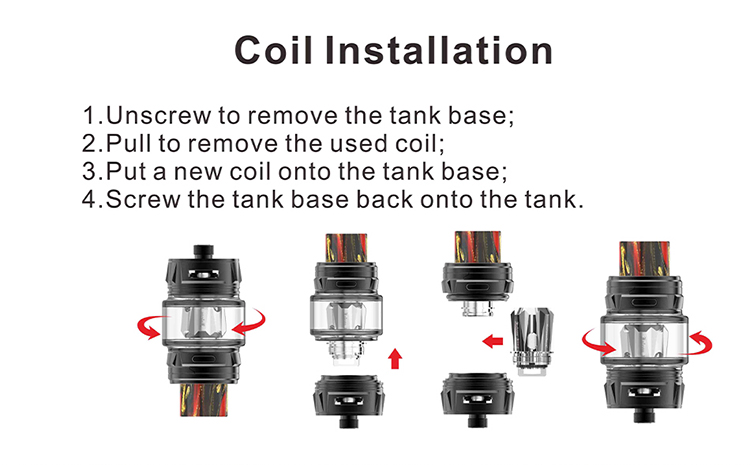 Coil Installation

1.Unscrew to remove the tank base;
2.Pull to remove the used coil;
3.Put a new coil onto the tank base;
4.Screw the tank base back onto the tank.